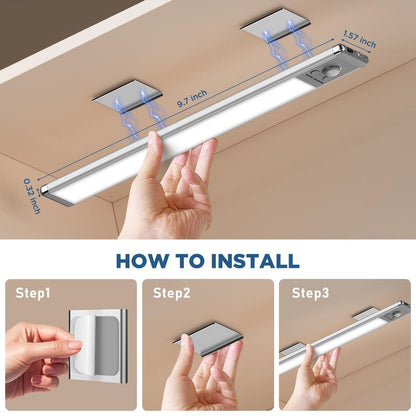 1.57 inch

9.7 inch

0.32 inch

HOW TO INSTALL

Step1

Step2

Step3