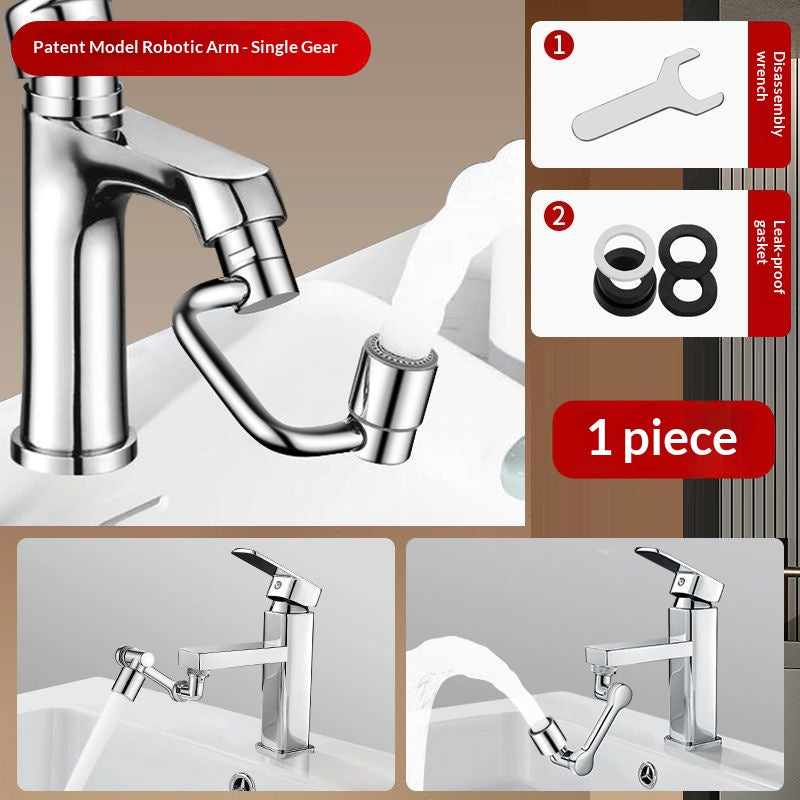 Patent Model Robotic Arm - Single Gear

1

Disassembly wrench

2

Leak-proof gasket

1 piece