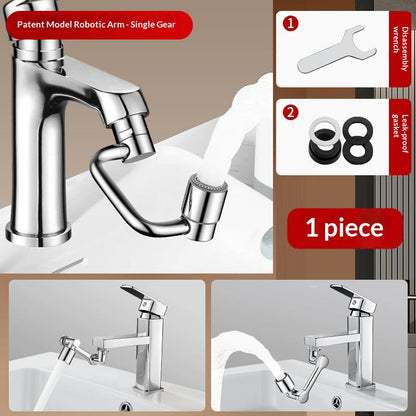 Patent Model Robotic Arm - Single Gear

1
Disassembly wrench

2
Leak-proof gasket

1 piece