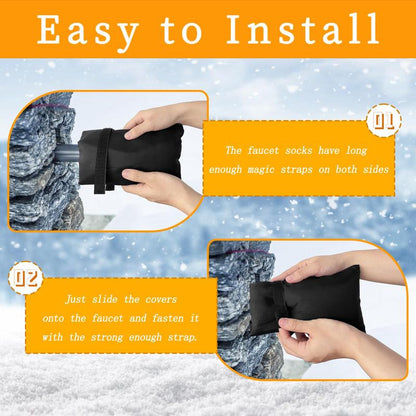 Easy to Install

01

The faucet socks have long enough magic straps on both sides

02

Just slide the covers onto the faucet and fasten it with the strong enough strap.