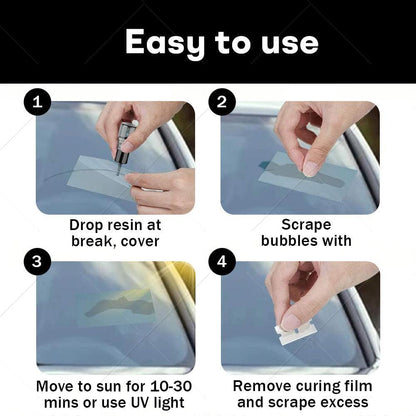 Easy to use

1

Drop resin at break, cover

2

Scrape bubbles with

3

Move to sun for 10-30 mins or use UV light

4

Remove curing film and scrape excess