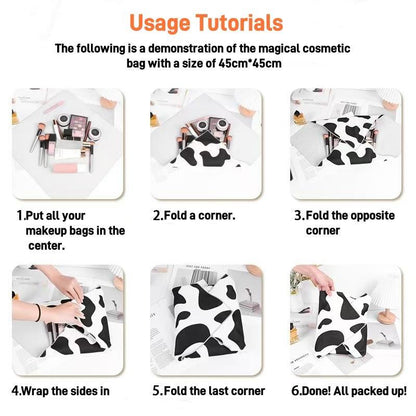 Usage Tutorials

The following is a demonstration of the magical cosmetic bag with a size of 45cm*45cm

1.Put all your makeup bags in the center.

2.Fold a corner.

3.Fold the opposite corner

4.Wrap the sides in

5.Fold the last corner

6.Done! All packed up!