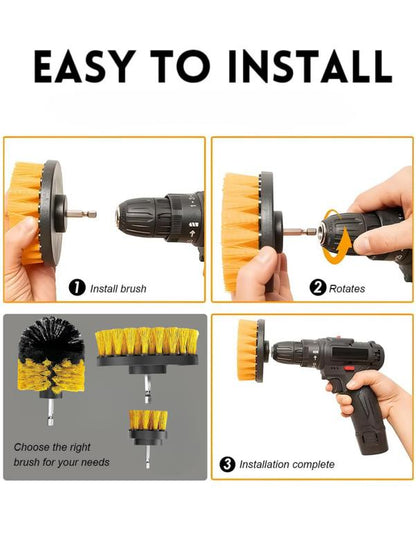 EASY TO INSTALL

1 Install brush

2 Rotates

Choose the right brush for your needs

3 Installation complete