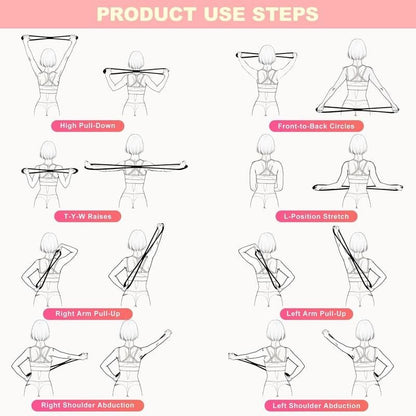 PRODUCT USE STEPS

High Pull-Down

Front-to-Back Circles

T-Y-W Raises

L-Position Stretch

Right Arm Pull-Up

Left Arm Pull-Up

Right Shoulder Abduction

Left Shoulder Abduction